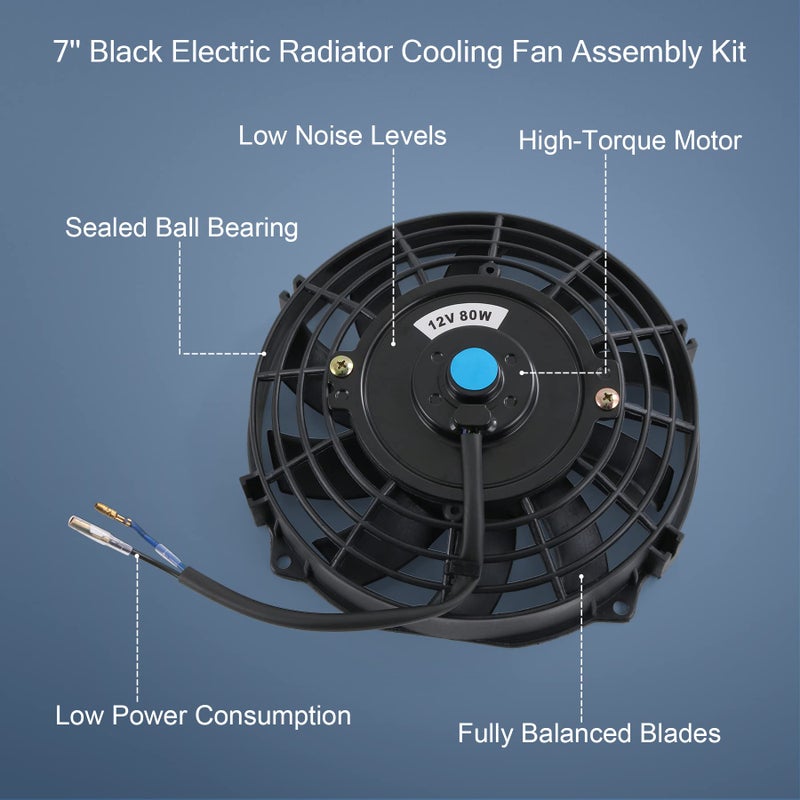 7" Black Electric Radiator Cooling Fan Assembly Kit

Low Noise Levels

High-Torque Motor

Sealed Ball Bearing

12V 80W

Low Power Consumption

Fully Balanced Blades